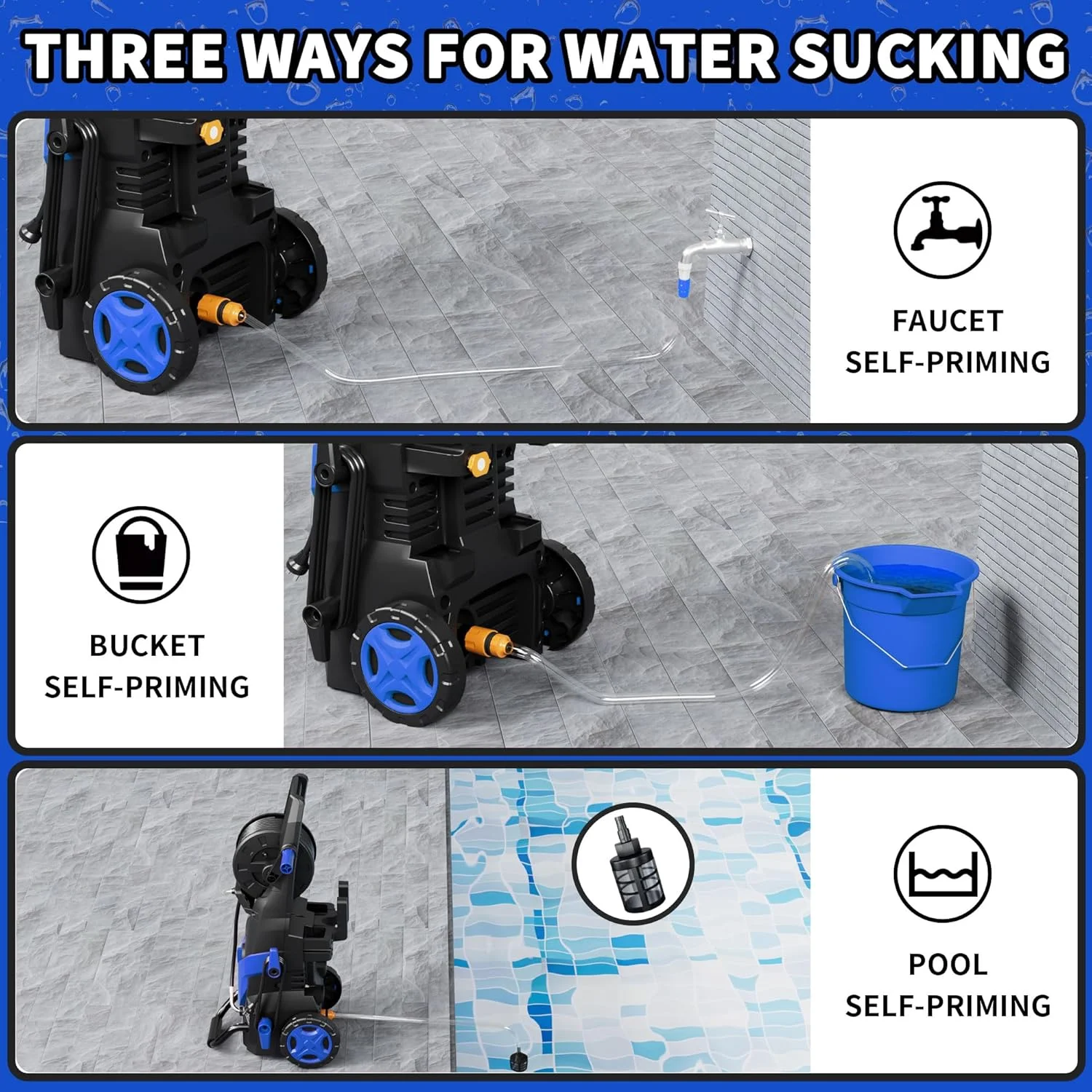 THREE WAYS FOR WATER SUCKING

FAUCET
SELF-PRIMING

BUCKET
SELF-PRIMING

POOL
SELF-PRIMING