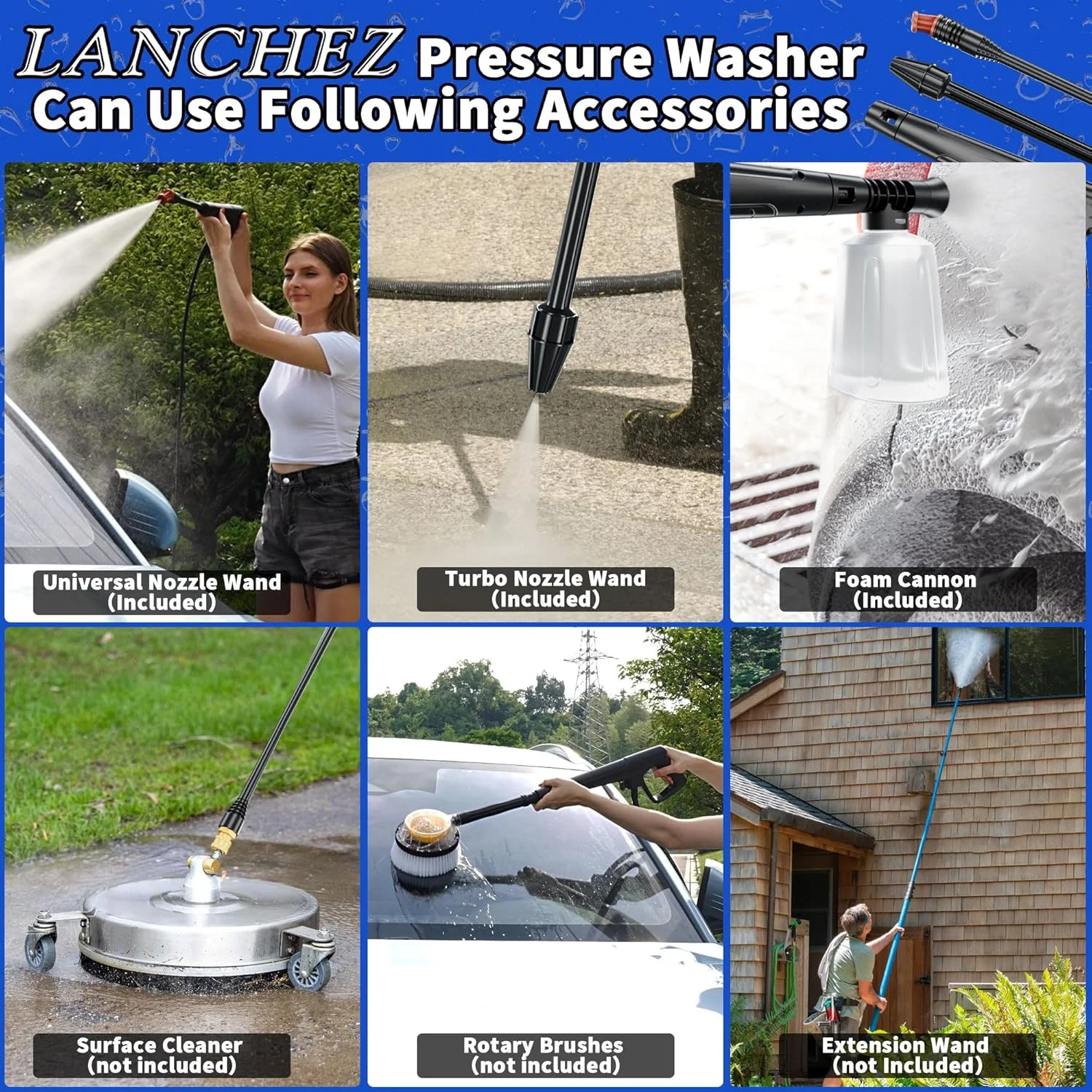 LANCHEZ Pressure Washer Can Use Following Accessories

Universal Nozzle Wand (Included)

Turbo Nozzle Wand (Included)

Foam Cannon (Included)

Surface Cleaner (not included)

Rotary Brushes (not included)

Extension Wand (not Included)