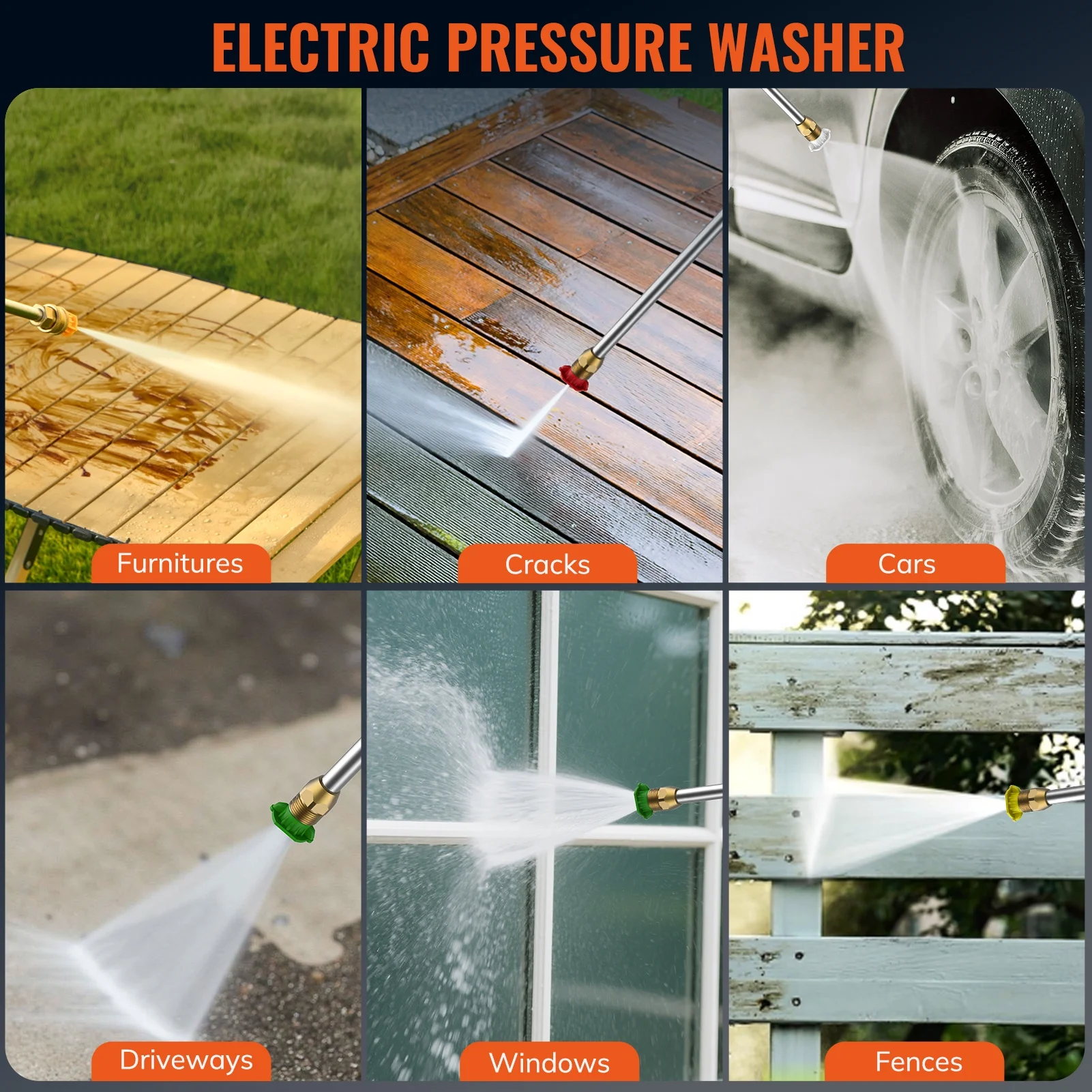 ELECTRIC PRESSURE WASHER

Furnitures

Cracks

Cars

Driveways

Windows

Fences